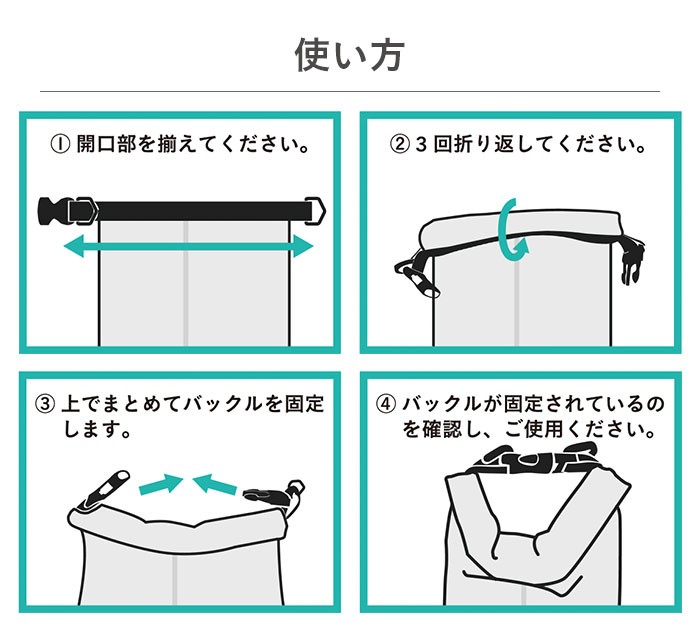 使い方

① 開口部を揃えてください。

② 3 回折り返してください。

③ 上でまとめてバックルを固定します。

④ バックルが固定されているのを確認し、ご使用ください。